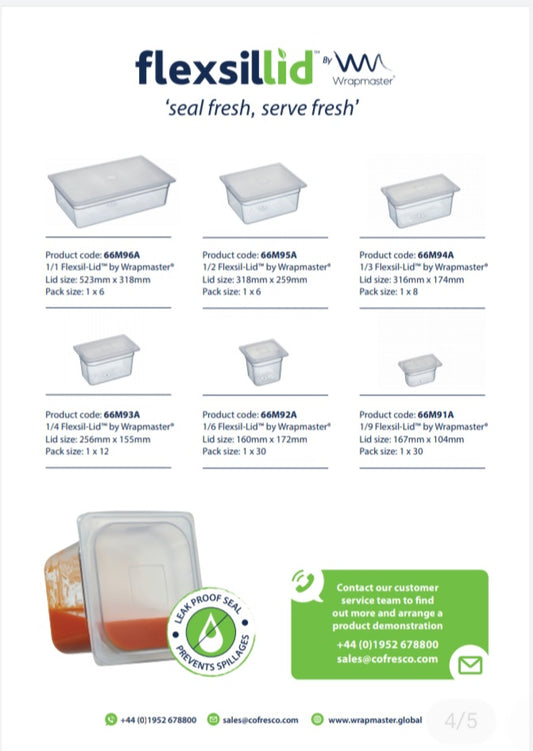 flexsillid™ By Wrapmaster®

'seal fresh, serve fresh'

Product code: 66M96A
1/1 Flexsil-Lid™ by Wrapmaster®
Lid size: 523mm x 318mm
Pack size: 1 x 6

Product code: 66M95A
1/2 Flexsil-Lid™ by Wrapmaster®
Lid size: 318mm x 259mm
Pack size: 1 x 6

Product code: 66M94A
1/3 Flexsil-Lid™ by Wrapmaster®
Lid size: 316mm x 174mm
Pack size: 1 x 8

Product code: 66M93A
1/4 Flexsil-Lid™ by Wrapmaster®
Lid size: 256mm x 155mm
Pack size: 1 x 12

Product code: 66M92A
1/6 Flexsil-Lid™ by Wrapmaster®
Lid size: 160mm x 172mm
Pack size: 1 x 30

Product code: 66M91A
1/9 Flexsil-Lid™ by Wrapmaster®
Lid size: 167mm x 104mm
Pack size: 1 x 30

LEAK PROOF SEAL PREVENTS SPILLAGES

Contact our customer service team to find out more and arrange a product demonstration
+44 (0)1952 678800
sales@cofresco.com

+44 (0)1952 678800 sales@cofresco.com www.wrapmaster.global 4/5