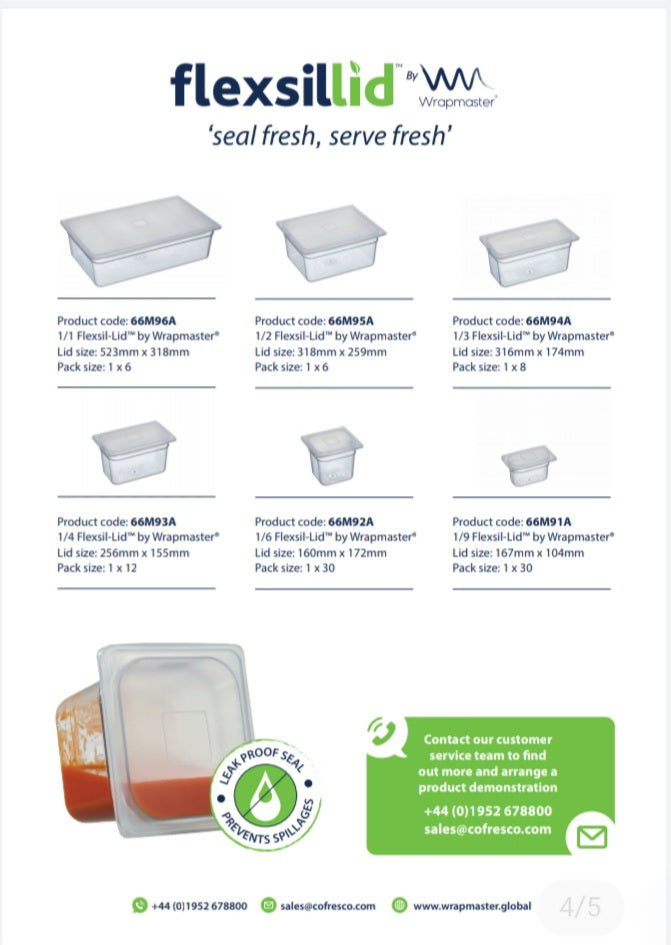 flexsillid™ By Wrapmaster®

'seal fresh, serve fresh'

Product code: 66M96A
1/1 Flexsil-Lid™ by Wrapmaster®
Lid size: 523mm x 318mm
Pack size: 1 x 6

Product code: 66M95A
1/2 Flexsil-Lid™ by Wrapmaster®
Lid size: 318mm x 259mm
Pack size: 1 x 6

Product code: 66M94A
1/3 Flexsil-Lid™ by Wrapmaster®
Lid size: 316mm x 174mm
Pack size: 1 x 8

Product code: 66M93A
1/4 Flexsil-Lid™ by Wrapmaster®
Lid size: 256mm x 155mm
Pack size: 1 x 12

Product code: 66M92A
1/6 Flexsil-Lid™ by Wrapmaster®
Lid size: 160mm x 172mm
Pack size: 1 x 30

Product code: 66M91A
1/9 Flexsil-Lid™ by Wrapmaster®
Lid size: 167mm x 104mm
Pack size: 1 x 30

LEAK PROOF SEAL
PREVENTS SPILLAGES

Contact our customer service team to find out more and arrange a product demonstration
+44 (0)1952 678800
sales@cofresco.com

+44 (0)1952 678800 sales@cofresco.com www.wrapmaster.global

4/5